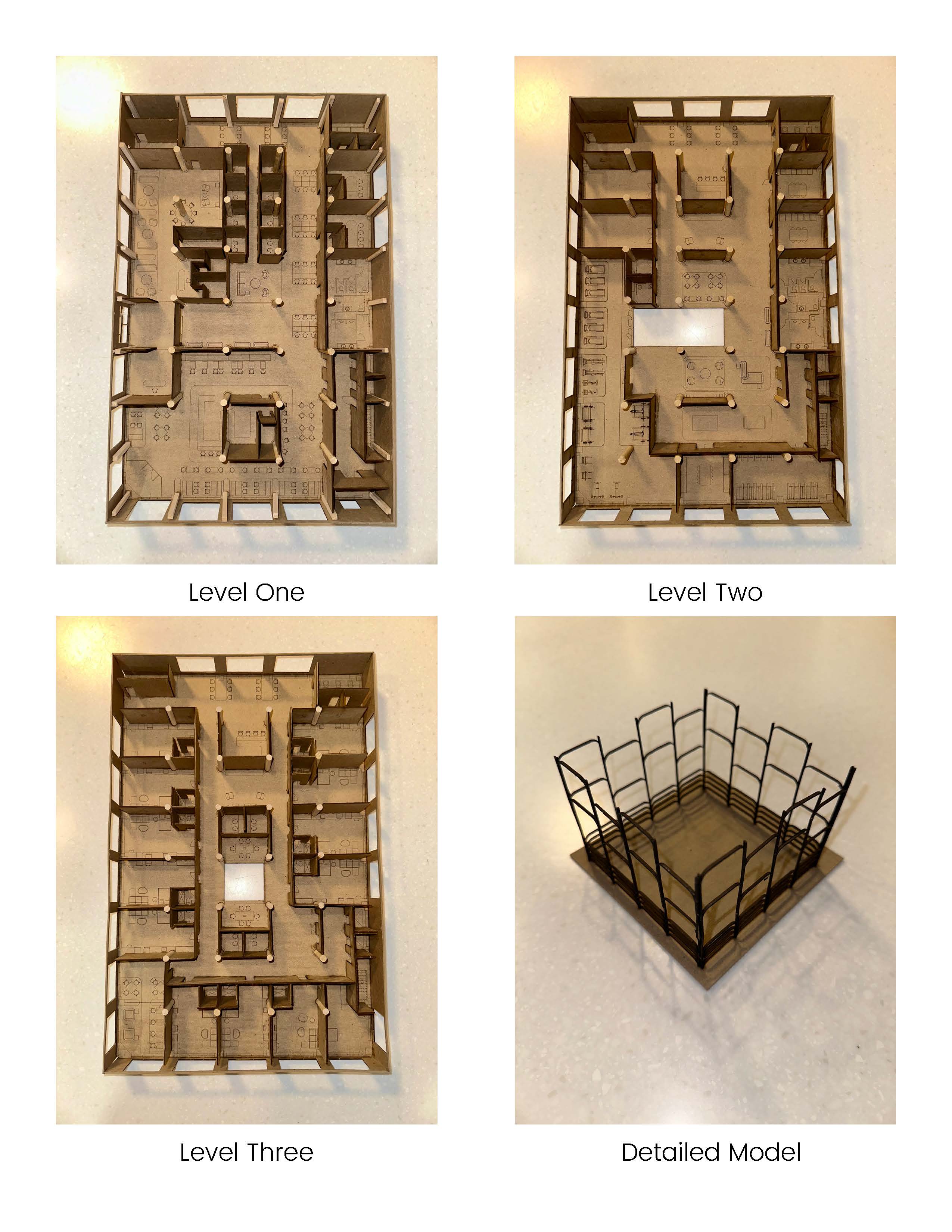 Level One

Level Two

Level Three

Detailed Model